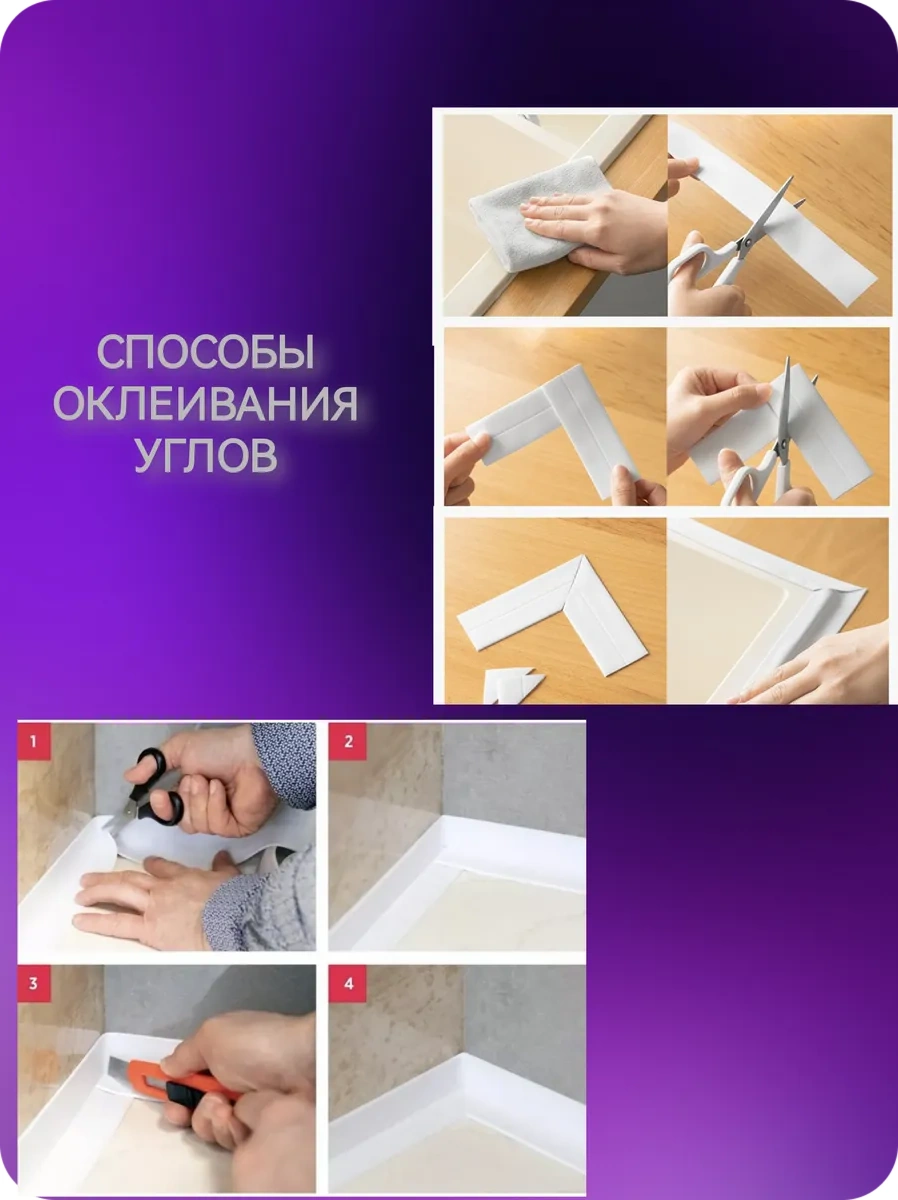 СПОСОБЫ ОКЛЕИВАНИЯ УГЛОВ

1

2

3

4