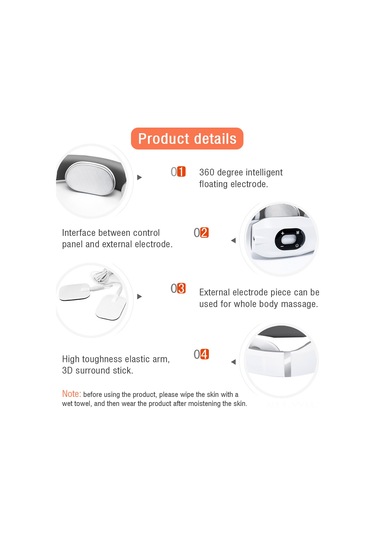 Product details

01 360 degree intelligent floating electrode.

Interface between control panel and external electrode.

02

03 External electrode piece can be used for whole body massage.

High toughness elastic arm, 3D surround stick.

04

Note: before using the product, please wipe the skin with a wet towel, and then wear the product after moistening the skin.