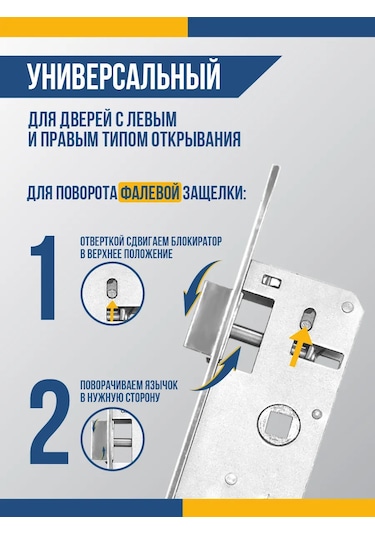 УНИВЕРСАЛЬНЫЙ

ДЛЯ ДВЕРЕЙ С ЛЕВЫМ И ПРАВЫМ ТИПОМ ОТКРЫВАНИЯ

ДЛЯ ПОВОРОТА ФАЛЕВОЙ ЗАЩЕЛКИ:

1

ОТВЕРТКОЙ СДВИГАЕМ БЛОКИРАТОР В ВЕРХНЕЕ ПОЛОЖЕНИЕ

2

ПОВОРАЧИВАЕМ ЯЗЫЧОК В НУЖНУЮ СТОРОНУ