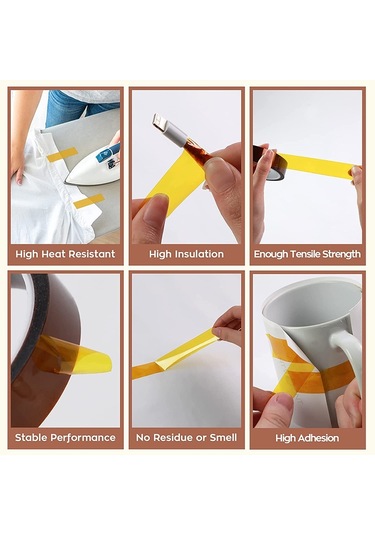 High Heat Resistant

High Insulation

Enough Tensile Strength

Stable Performance

No Residue or Smell

High Adhesion