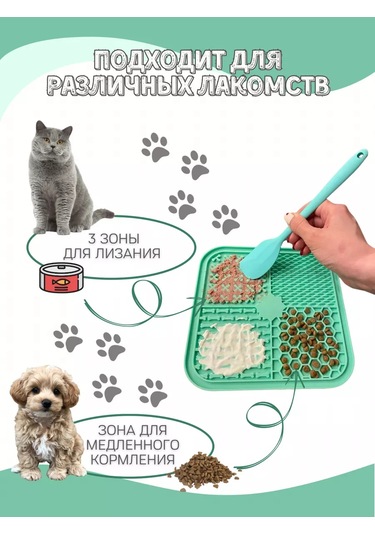 ПОДХОДИТ ДЛЯ РАЗЛИЧНЫХ ЛАКОМСТВ

3 ЗОНЫ
ДЛЯ ЛИЗАНИЯ

ЗОНА ДЛЯ
МЕДЛЕННОГО
КОРМЛЕНИЯ