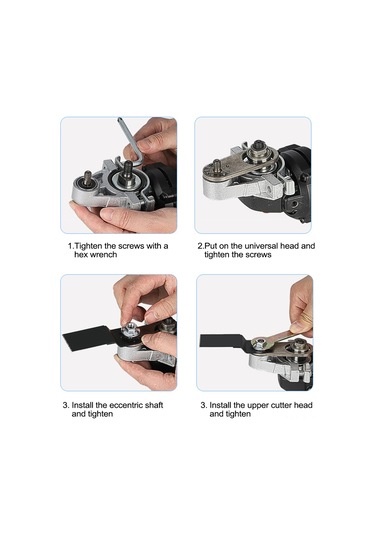 1.Tighten the screws with a hex wrench

2.Put on the universal head and tighten the screws

3. Install the eccentric shaft and tighten

3. Install the upper cutter head and tighten