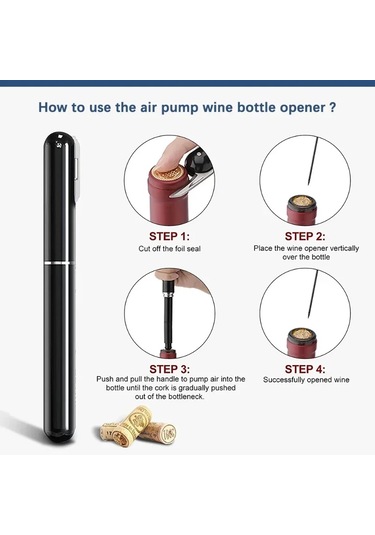 How to use the air pump wine bottle opener ?

STEP 1:
Cut off the foil seal

STEP 2:
Place the wine opener vertically over the bottle

STEP 3:
Push and pull the handle to pump air into the bottle until the cork is gradually pushed out of the bottleneck.

STEP 4:
Successfully opened wine