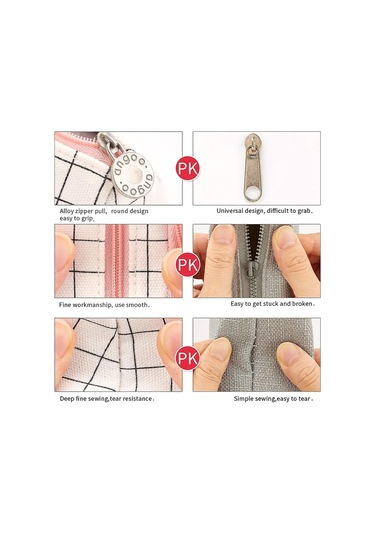 angoo angoo

PK

Alloy zipper pull, round design easy to grip,

Universal design, difficult to grab.

PK

Fine workmanship, use smooth.

Easy to get stuck and broken.

PK

Deep fine sewing,tear resistance.

Simple sewing,easy to tear.