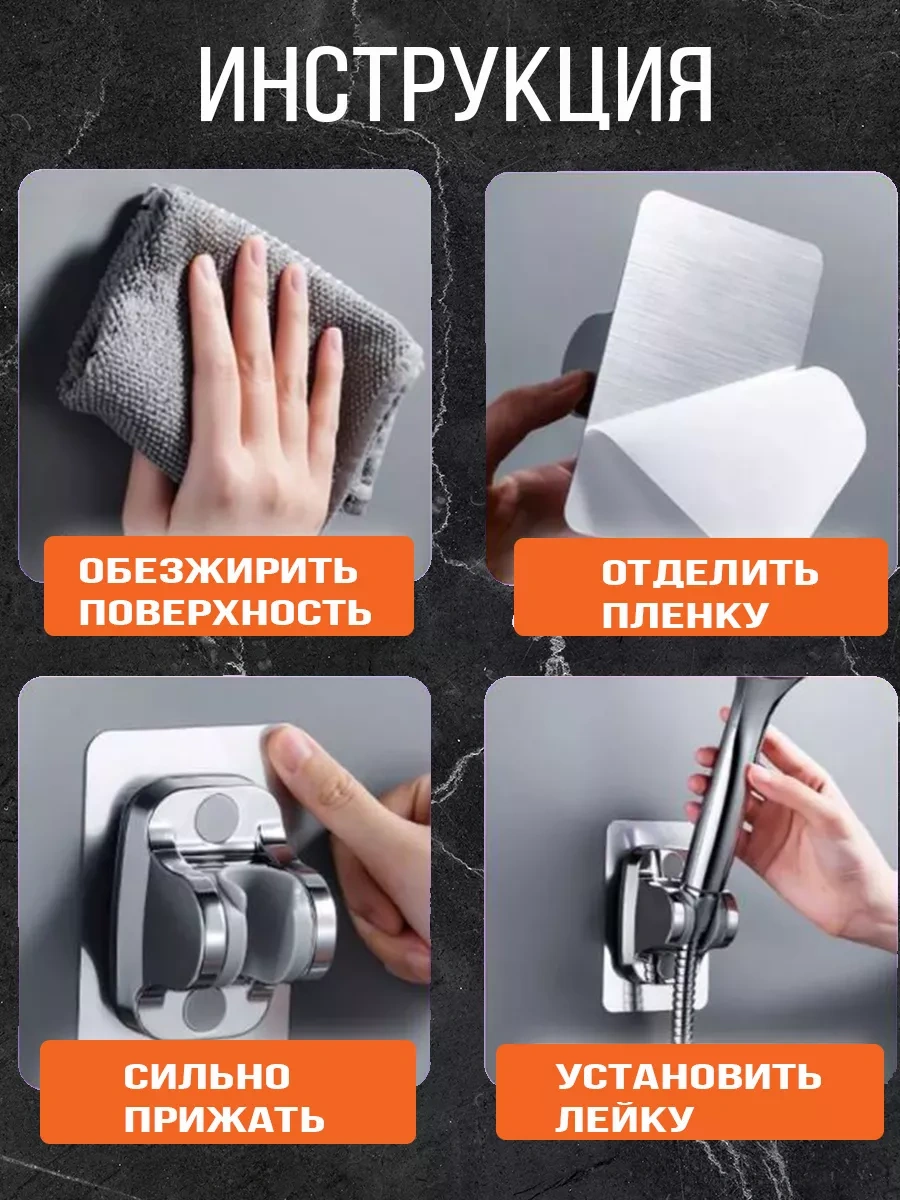 ИНСТРУКЦИЯ

ОБЕЗЖИРИТЬ ПОВЕРХНОСТЬ

ОТДЕЛИТЬ ПЛЕНКУ

СИЛЬНО ПРИЖАТЬ

УСТАНОВИТЬ ЛЕЙКУ