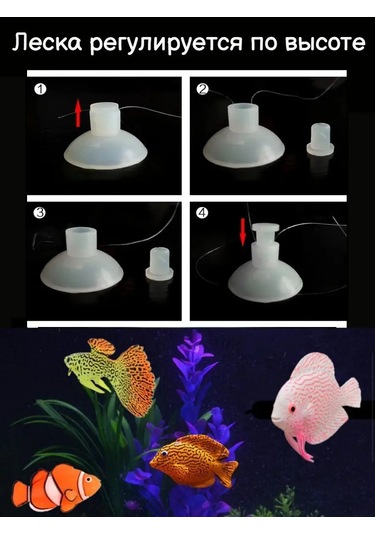 Леска регулируется по высоте

①

②

③

④