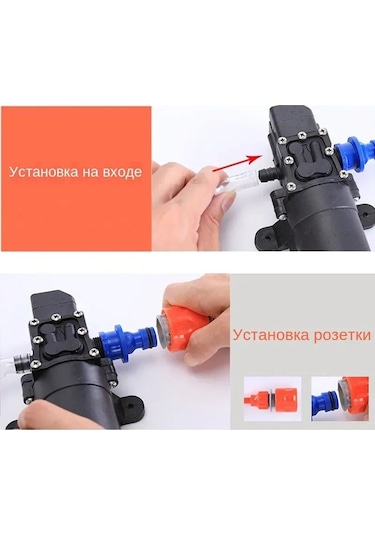 Установка на входе

Установка розетки