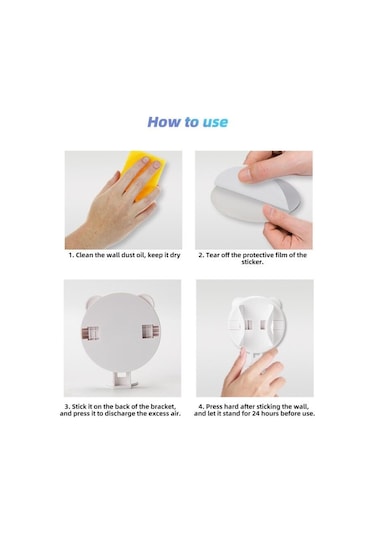 How to use

1. Clean the wall dust oil, keep it dry

2. Tear off the protective film of the sticker.

3. Stick it on the back of the bracket, and press it to discharge the excess air.

4. Press hard after sticking the wall, and let it stand for 24 hours before use.