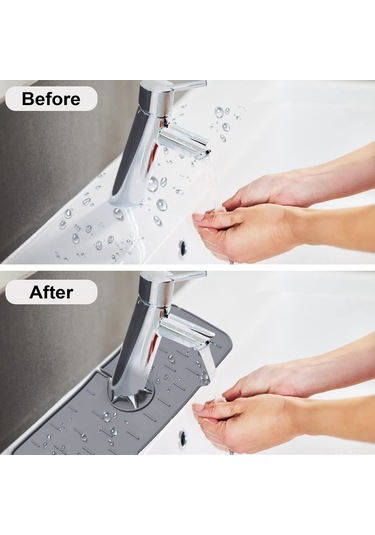 Before

After