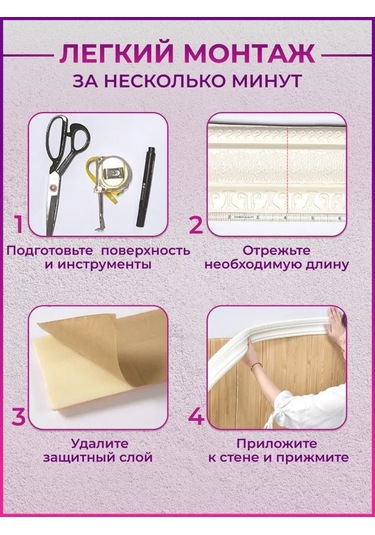 ЛЕГКИЙ МОНТАЖ
ЗА НЕСКОЛЬКО МИНУТ

1
Подготовьте поверхность и инструменты

2
Отрежьте необходимую длину

3
Удалите защитный слой

4
Приложите к стене и прижмите