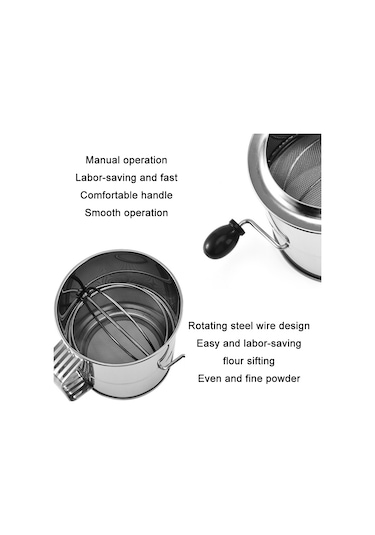 Manual operation
Labor-saving and fast
Comfortable handle
Smooth operation

Rotating steel wire design
Easy and labor-saving
flour sifting
Even and fine powder