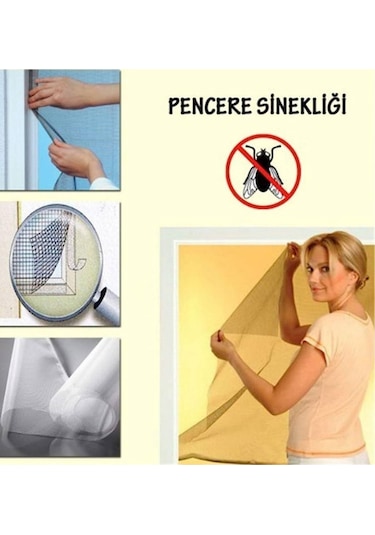 PENCERE SİNEKLİĞİ