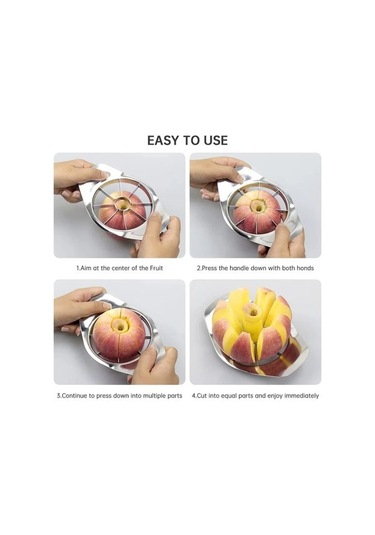 EASY TO USE

1.Aim at the center of the Fruit

2.Press the handle down with both honds

3.Continue to press down into multiple parts

4.Cut into equal parts and enjoy immediately