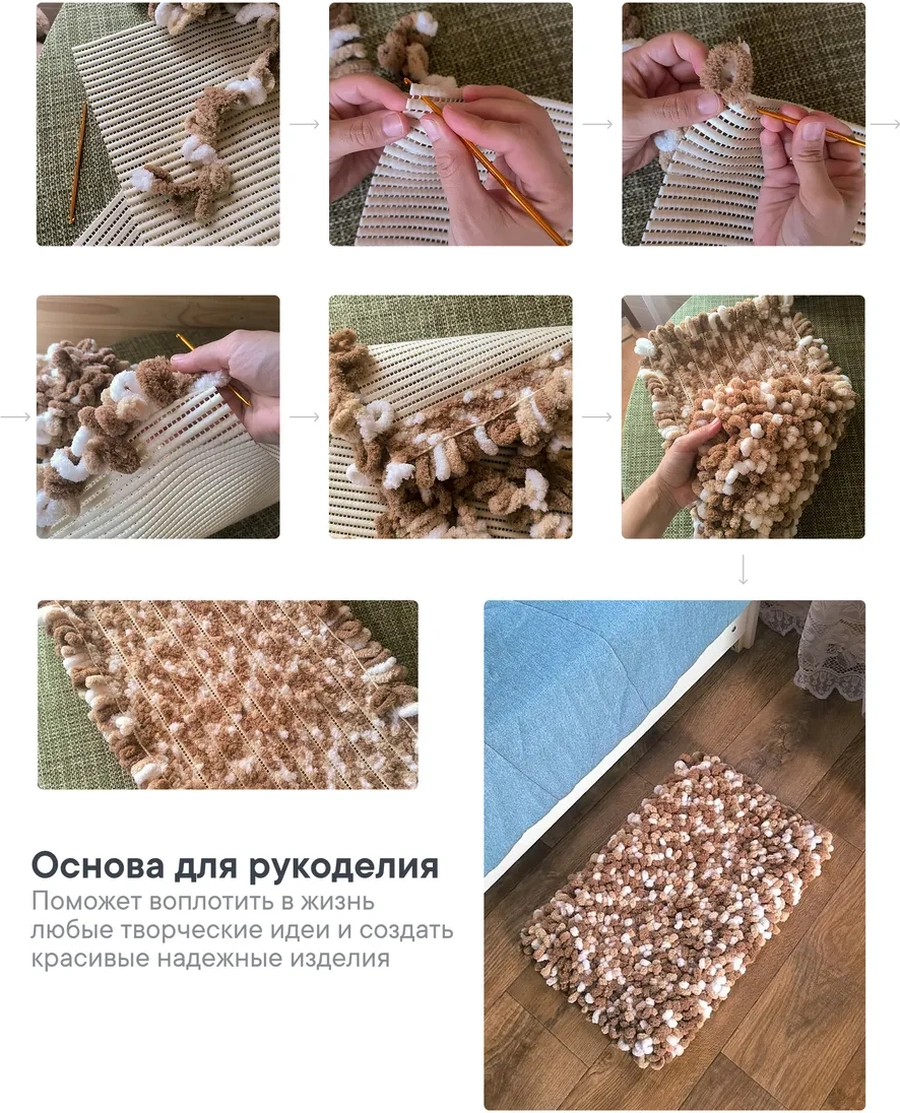 Основа для рукоделия

Поможет воплотить в жизнь любые творческие идеи и создать красивые надежные изделия