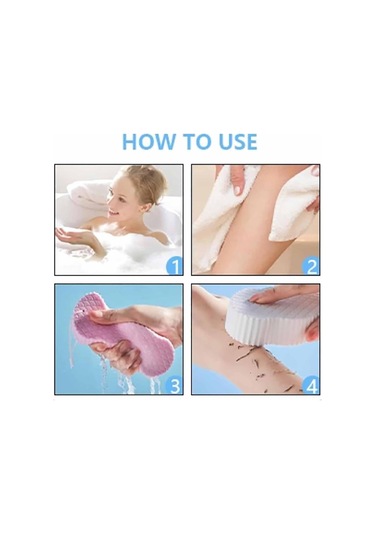 HOW TO USE

1

2

3

4