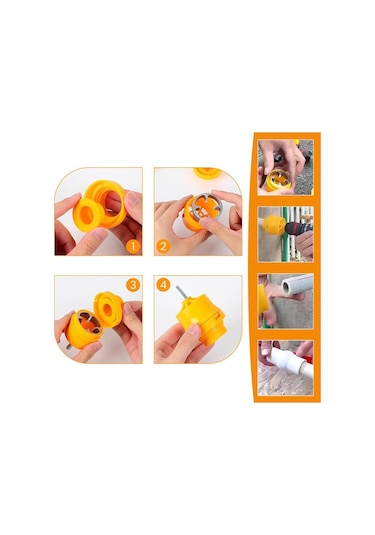 1
2
3
4