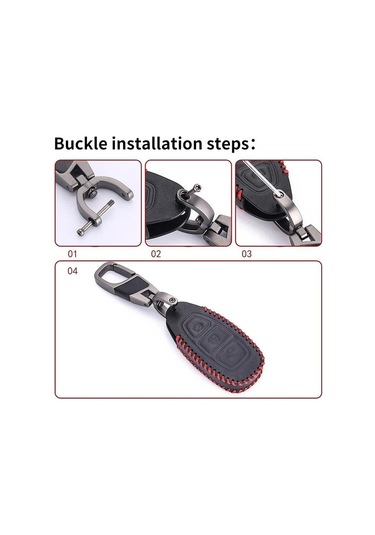 Buckle installation steps:

01

02

03

04