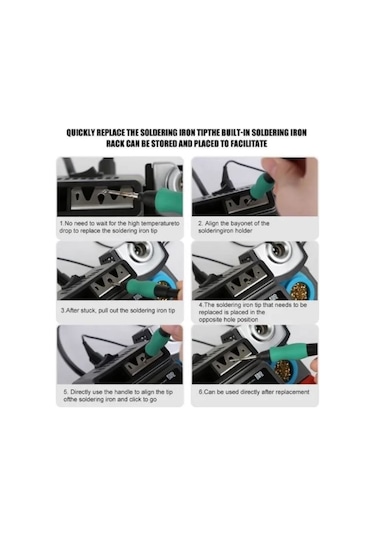 QUICKLY REPLACE THE SOLDERING IRON TIPTHE BUILT-IN SOLDERING IRON RACK CAN BE STORED AND PLACED TO FACILITATE

1.No need to wait for the high temperatureto drop to replace the soldering iron tip

2. Align the bayonet of the solderingiron holder

3.After stuck, pull out the soldering iron tip

4.The soldering iron tip that needs to be replaced is placed in the opposite hole position

5. Directly use the handle to align the tip ofthe soldering iron and click to go

6.Can be used directly after replacement