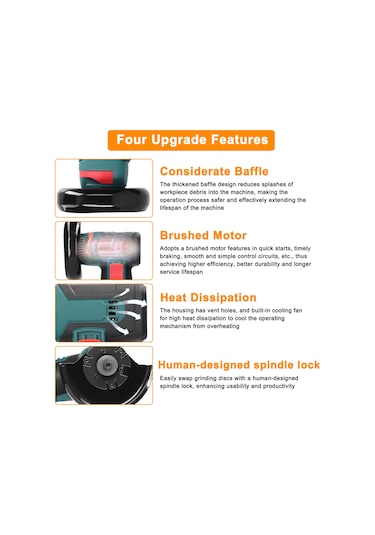 Four Upgrade Features

Considerate Baffle

The thickened baffle design reduces splashes of workpiece debris into the machine, making the operation process safer and effectively extending the lifespan of the machine

Brushed Motor

Adopts a brushed motor features in quick starts, timely braking, smooth and simple control circuits, etc., thus achieving higher efficiency, better durability and longer service lifespan

Heat Dissipation

The housing has vent holes, and built-in cooling fan for high heat dissipation to cool the operating mechanism from overheating

Human-designed spindle lock

Easily swap grinding discs with a human-designed spindle lock, enhancing usability and productivity