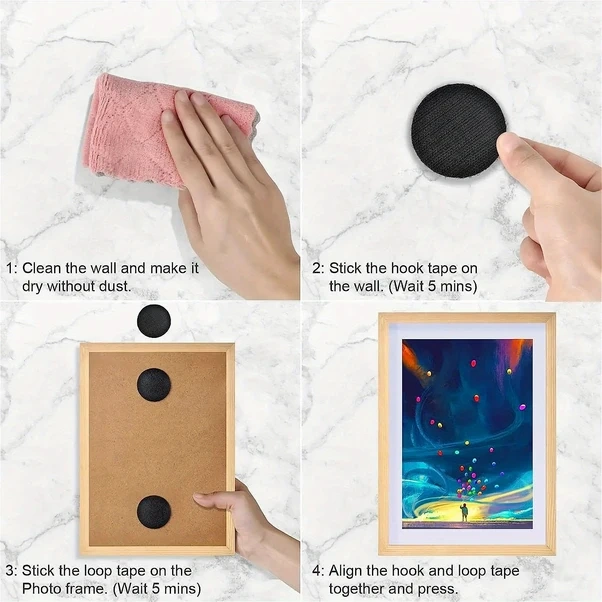 1: Clean the wall and make it dry without dust.

2: Stick the hook tape on the wall. (Wait 5 mins)

3: Stick the loop tape on the Photo frame. (Wait 5 mins)

4: Align the hook and loop tape together and press.