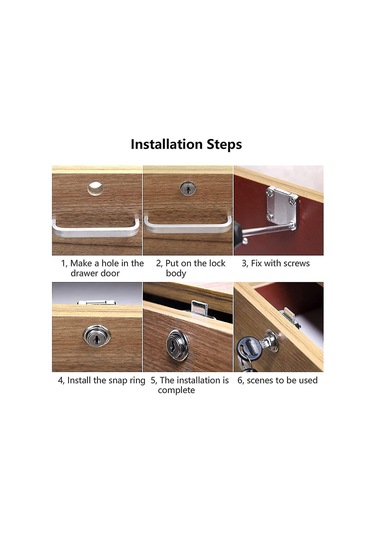 Installation Steps

1, Make a hole in the drawer door

2, Put on the lock body

3, Fix with screws

4, Install the snap ring

5, The installation is complete

6, scenes to be used