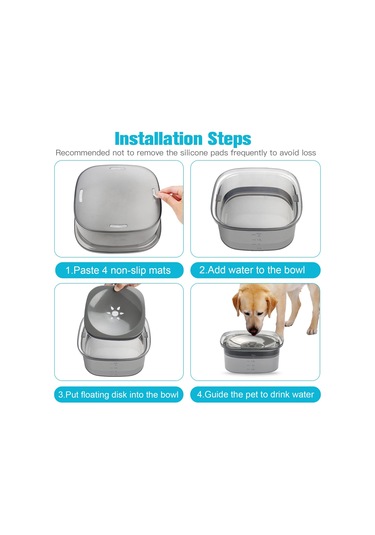 Installation Steps

Recommended not to remove the silicone pads frequently to avoid loss

1.Paste 4 non-slip mats

2.Add water to the bowl

3.Put floating disk into the bowl

4.Guide the pet to drink water