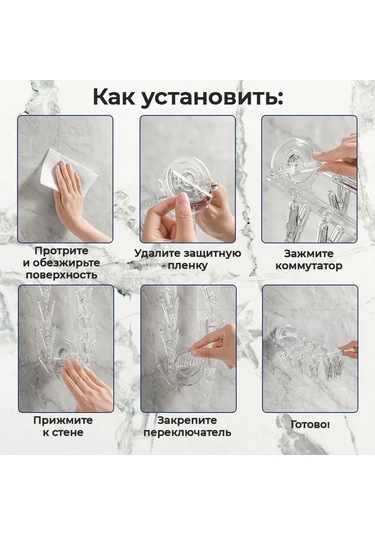 Как установить:

Протрите и обезжирьте поверхность

Удалите защитную пленку

Зажмите коммутатор

Прижмите к стене

Закрепите переключатель

Готово!