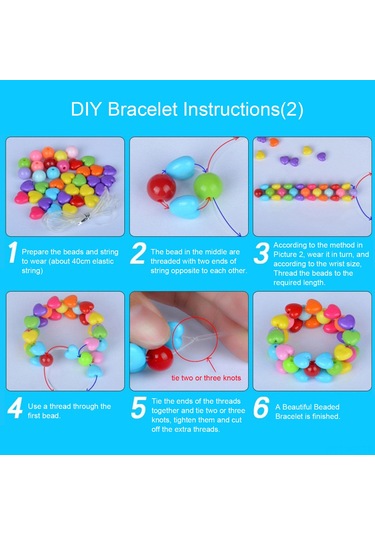 DIY Bracelet Instructions(2)

1 Prepare the beads and string to wear (about 40cm elastic string)

2 The bead in the middle are threaded with two ends of string opposite to each other.

3 According to the method in Picture 2, wear it in turn, and according to the wrist size, Thread the beads to the required length.

tie two or three knots

4 Use a thread through the first bead.

5 Tie the ends of the threads together and tie two or three knots, tighten them and cut off the extra threads.

6 A Beautiful Beaded Bracelet is finished.