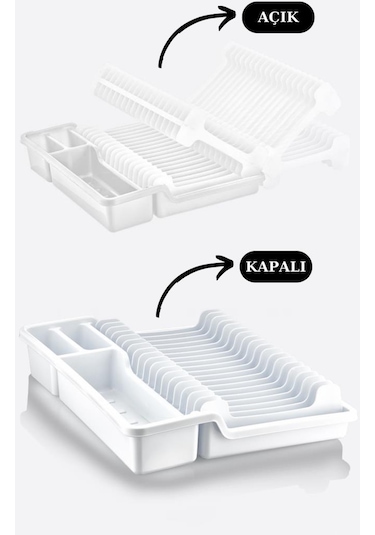 AÇIK

KAPALI