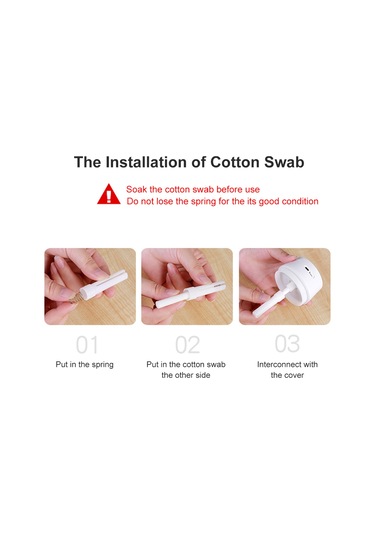 The Installation of Cotton Swab

Soak the cotton swab before use
Do not lose the spring for the its good condition

01
Put in the spring

02
Put in the cotton swab the other side

03
Interconnect with the cover