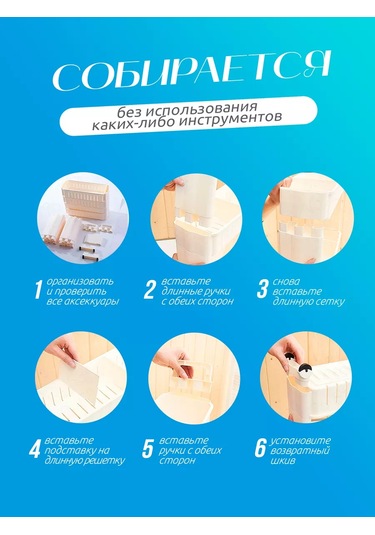 СОБИРАЕТСЯ

без использования каких-либо инструментов

1 организовать и проверить все аксеккуары

2 вставьте длинные ручки с обеих сторон

3 снова вставьте длинную сетку

4 вставьте подставку на длинную решетку

5 вставьте ручки с обеих сторон

6 установите возвратный шкив