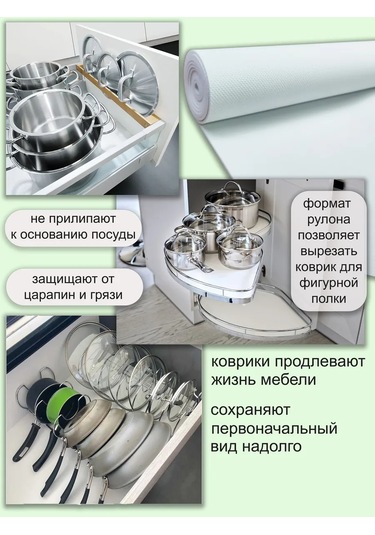 не прилипают к основанию посуды

защищают от царапин и грязи

формат рулона позволяет вырезать коврик для фигурной полки

коврики продлевают жизнь мебели

сохраняют первоначальный вид надолго