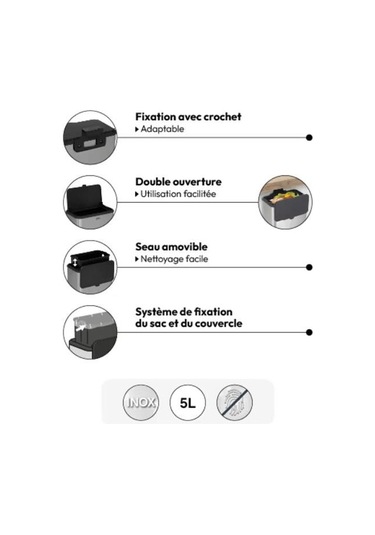 Fixation avec crochet
▸ Adaptable

Double ouverture
▸ Utilisation facilitée

Seau amovible
▸ Nettoyage facile

Système de fixation du sac et du couvercle

INOX

5L