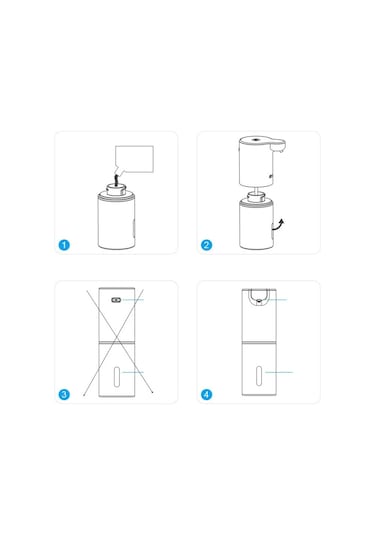 1

2

3

4