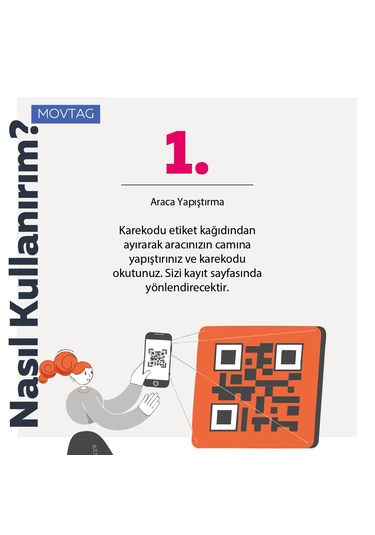 Nasıl Kullanırım?

MOVTAG

1.

Araca Yapıştırma

Karekodu etiket kağıdından ayırarak aracınızın camına yapıştırınız ve karekodu okutunuz. Sizi kayıt sayfasında yönlendirecektir.