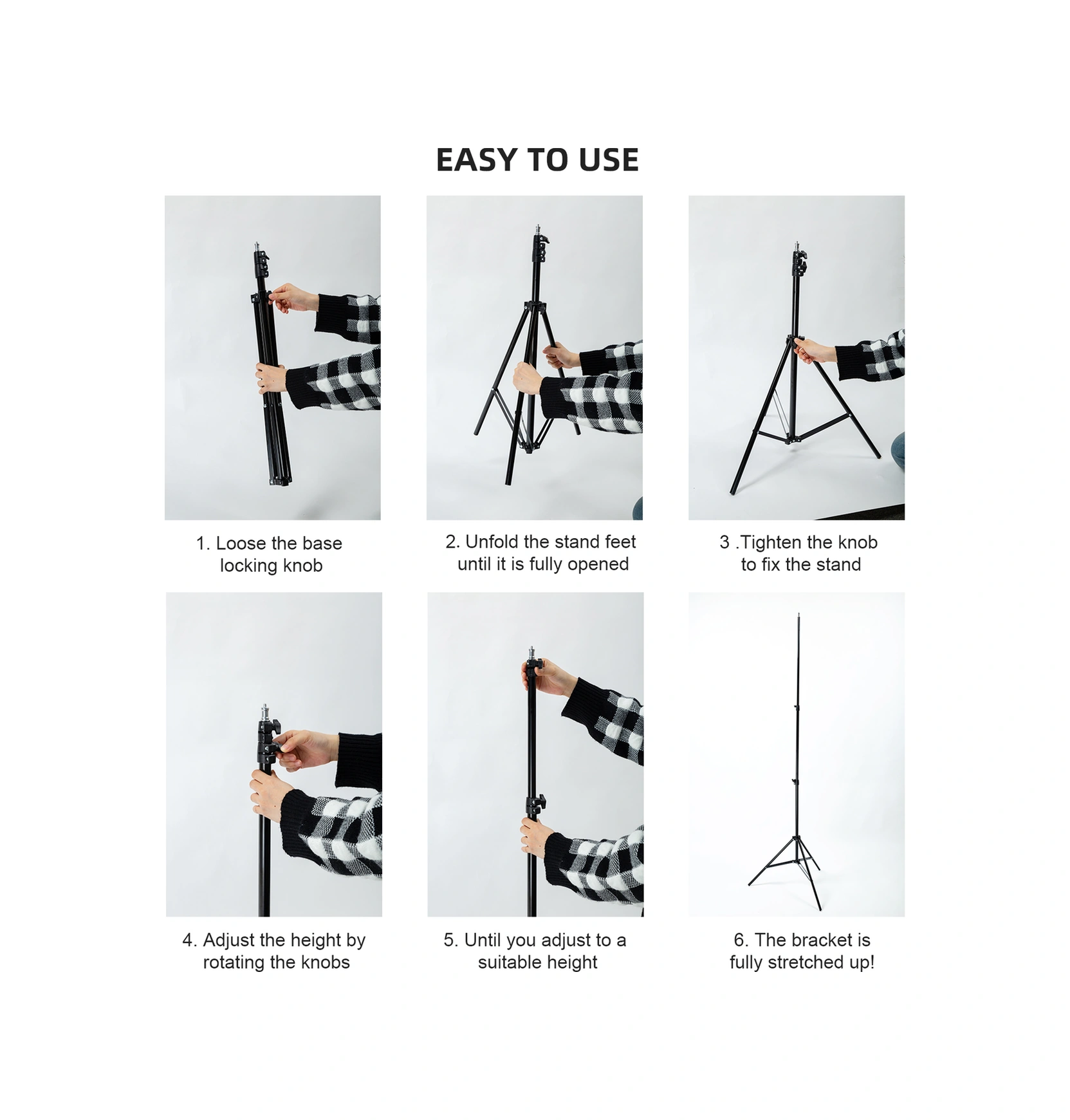 EASY TO USE

1. Loose the base locking knob

2. Unfold the stand feet until it is fully opened

3 .Tighten the knob to fix the stand

4. Adjust the height by rotating the knobs

5. Until you adjust to a suitable height

6. The bracket is fully stretched up!