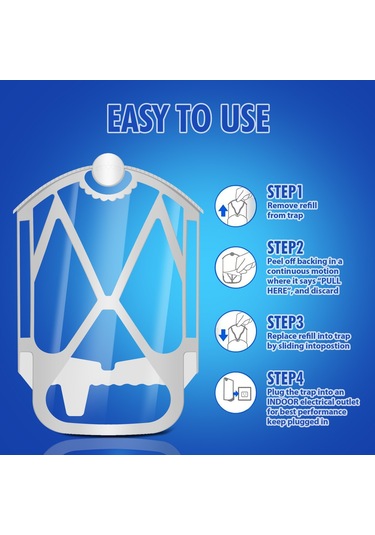 EASY TO USE

STEP1
Remove refill from trap

STEP2
Peel off backing in a continuous motion where it says "PULL HERE", and discard

STEP3
Replace refill into trap by sliding intopostion

STEP4
Plug the trap into an INDOOR electrical outlet for best performance keep plugged in