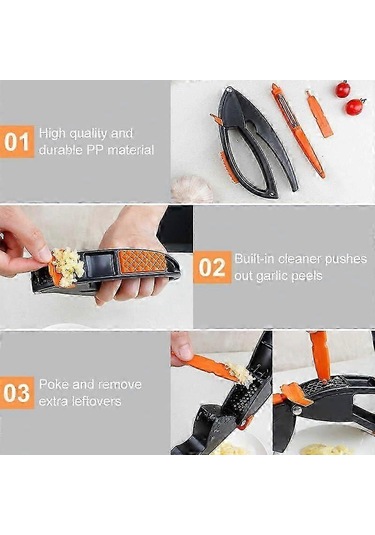 01 High quality and durable PP material

02 Built-in cleaner pushes out garlic peels

03 Poke and remove extra leftovers