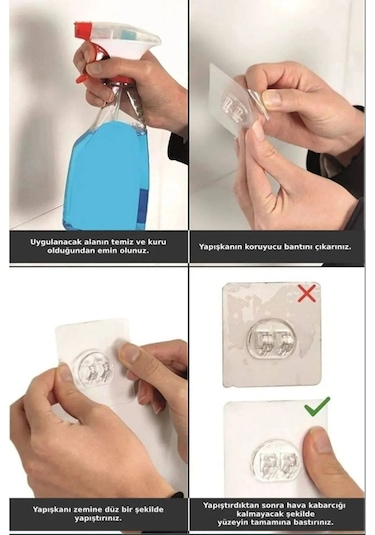 Uygulanacak alanın temiz ve kuru olduğundan emin olunuz.

Yapışkanın koruyucu bantını çıkarınız.

Yapışkanı zemine düz bir şekilde yapıştırınız.

Yapıştırdıktan sonra hava kabarcığı kalmayacak şekilde yüzeyin tamamına bastırınız.