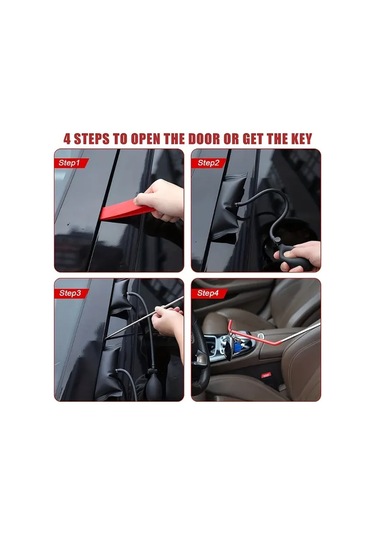 4 STEPS TO OPEN THE DOOR OR GET THE KEY

Step1

Step2

Step3

Step4