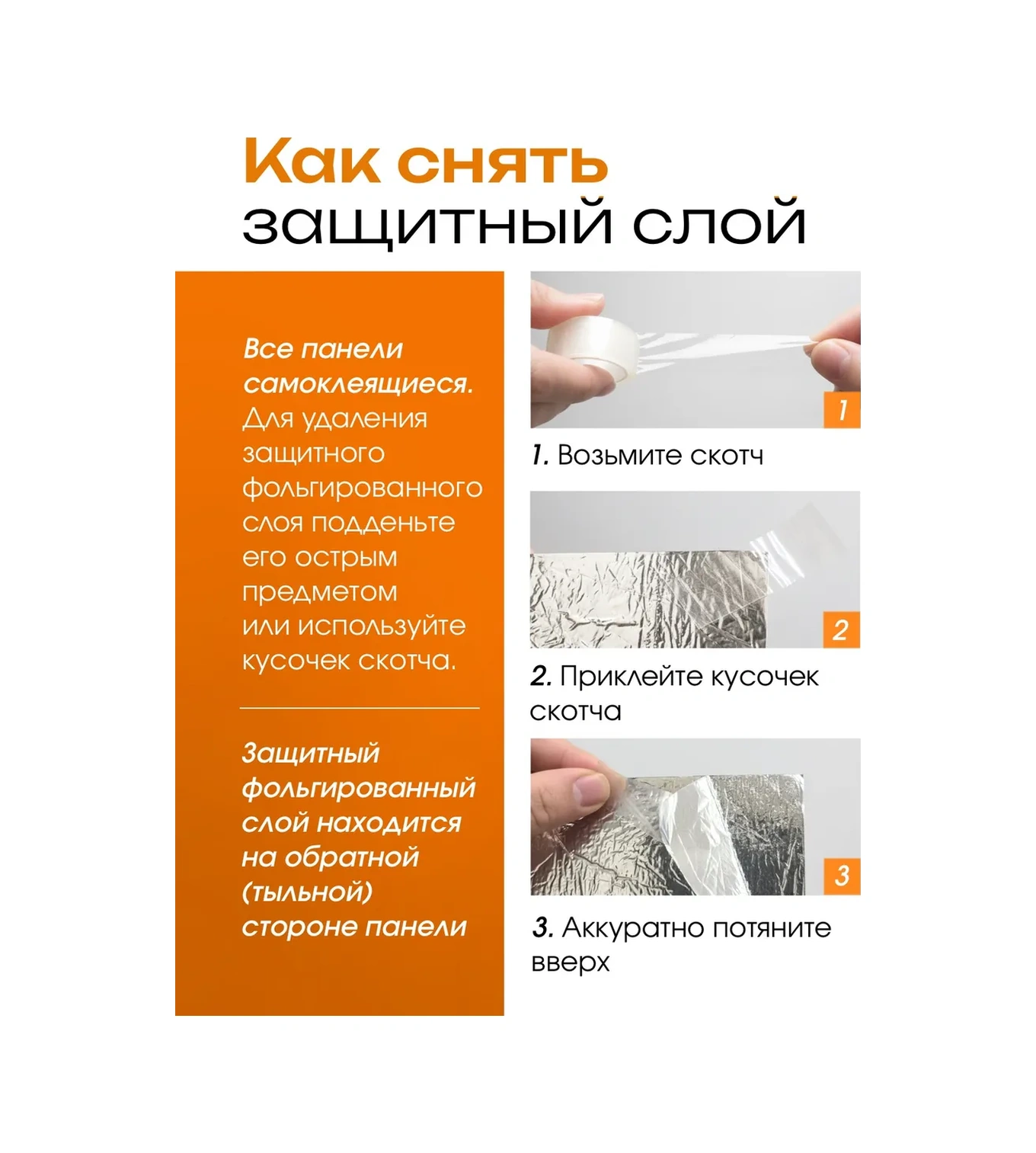 Как снять защитный слой

Все панели самоклеящиеся. Для удаления защитного фольгированного слоя подденьте его острым предметом или используйте кусочек скотча.

Защитный фольгированный слой находится на обратной (тыльной) стороне панели

1

1. Возьмите скотч

2

2. Приклейте кусочек скотча

3

3. Аккуратно потяните вверх