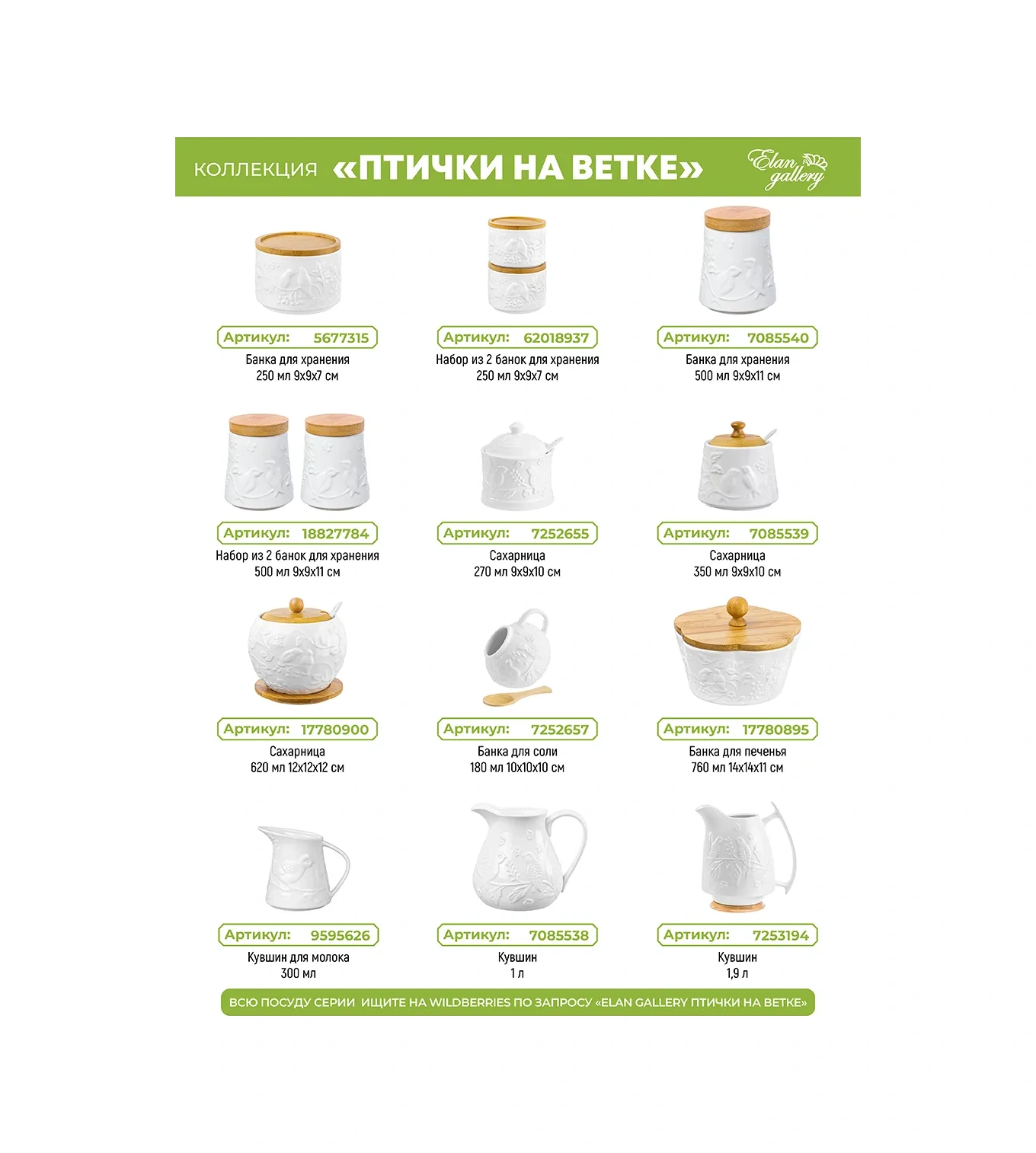 КОЛЛЕКЦИЯ «ПТИЧКИ НА ВЕТКЕ»

Elan gallery

Артикул: 5677315
Банка для хранения
250 мл 9x9x7 см

Артикул: 62018937
Набор из 2 банок для хранения
250 мл 9x9x7 см

Артикул: 7085540
Банка для хранения
500 мл 9x9x11 см

Артикул: 18827784
Набор из 2 банок для хранения
500 мл 9x9x11 см

Артикул: 7252655
Сахарница
270 мл 9x9x10 см

Артикул: 7085539
Сахарница
350 мл 9x9x10 см

Артикул: 17780900
Сахарница
620 мл 12x12x12 см

Артикул: 7252657
Банка для соли
180 мл 10x10x10 см

Артикул: 17780895
Банка для печенья
760 мл 14x14x11 см

Артикул: 9595626
Кувшин для молока
300 мл

Артикул: 7085538
Кувшин
1 л

Артикул: 7253194
Кувшин
1,9 л

ВСЮ ПОСУДУ СЕРИИ ИЩИТЕ НА WILDBERRIES ПО ЗАПРОСУ «ELAN GALLERY ПТИЧКИ НА ВЕТКЕ»