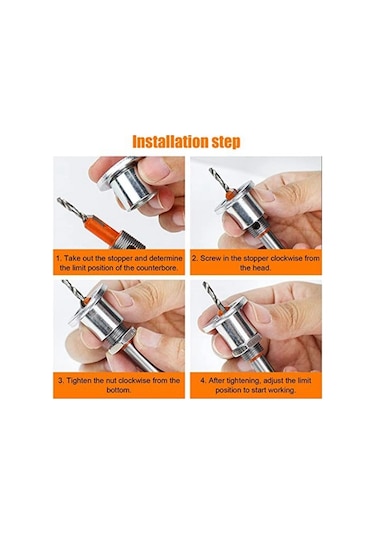 Installation step

1. Take out the stopper and determine the limit position of the counterbore.

2. Screw in the stopper clockwise from the head.

3. Tighten the nut clockwise from the bottom.

4. After tightening, adjust the limit position to start working.