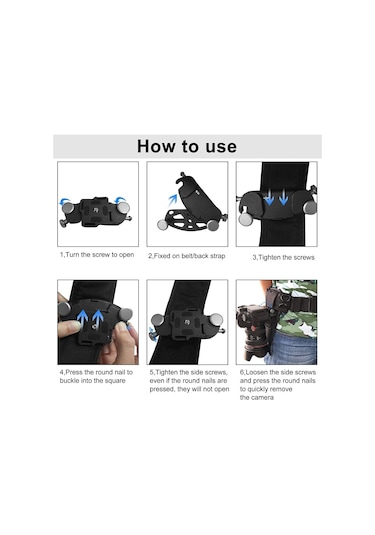 How to use

1,Turn the screw to open

2,Fixed on belt/back strap

3,Tighten the screws

4,Press the round nail to buckle into the square

5,Tighten the side screws, even if the round nails are pressed, they will not open

6,Loosen the side screws and press the round nails to quickly remove the camera