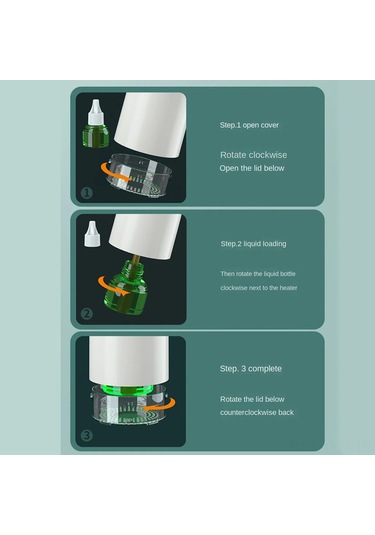 1

Step.1 open cover

Rotate clockwise
Open the lid below

2

Step.2 liquid loading

Then rotate the liquid bottle clockwise next to the heater

3

Step. 3 complete

Rotate the lid below counterclockwise back