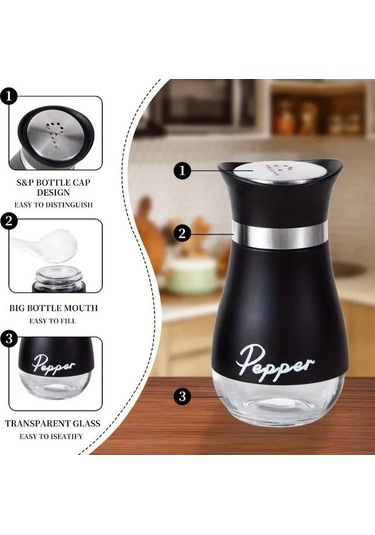 1

S&P BOTTLE CAP DESIGN

EASY TO DISTINGUISH

2

BIG BOTTLE MOUTH

EASY TO FILL

3

Pepper

TRANSPARENT GLASS

EASY TO ISEATIFY

1

2

Pepper

3