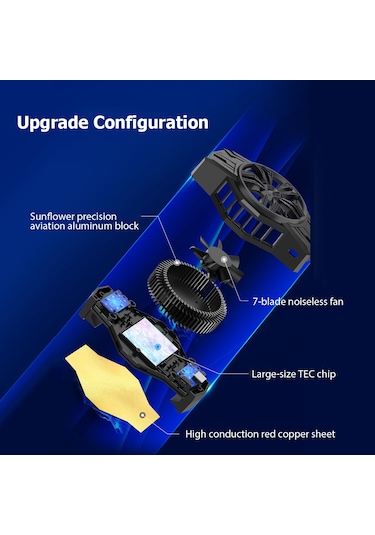 Upgrade Configuration

Sunflower precision aviation aluminum block

7-blade noiseless fan

Large-size TEC chip

High conduction red copper sheet