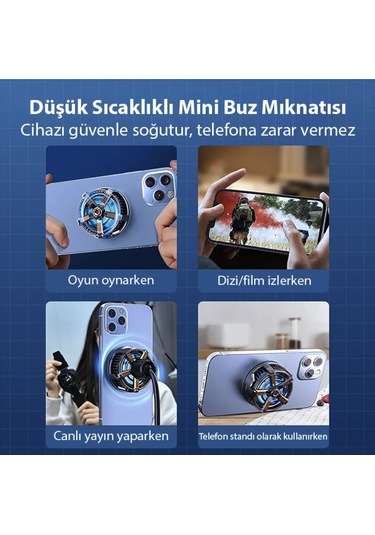 Düşük Sıcaklıklı Mini Buz Mıknatısı
Cihazı güvenle soğutur, telefona zarar vermez

Oyun oynarken

Dizi/film izlerken

Canlı yayın yaparken

Telefon standı olarak kullanırken