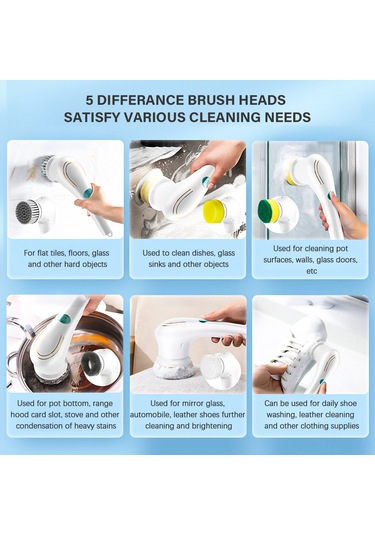 5 DIFFERANCE BRUSH HEADS
SATISFY VARIOUS CLEANING NEEDS

For flat tiles, floors, glass and other hard objects

Used to clean dishes, glass sinks and other objects

Used for cleaning pot surfaces, walls, glass doors, etc

Used for pot bottom, range hood card slot, stove and other condensation of heavy stains

Used for mirror glass, automobile, leather shoes further cleaning and brightening

Can be used for daily shoe washing, leather cleaning and other clothing supplies