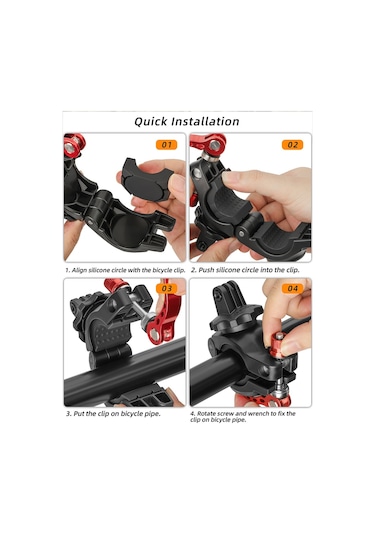 Quick Installation

01

02

1. Align silicone circle with the bicycle clip.

2. Push silicone circle into the clip.

03

04

3. Put the clip on bicycle pipe.

4. Rotate screw and wrench to fix the clip on bicycle pipe.